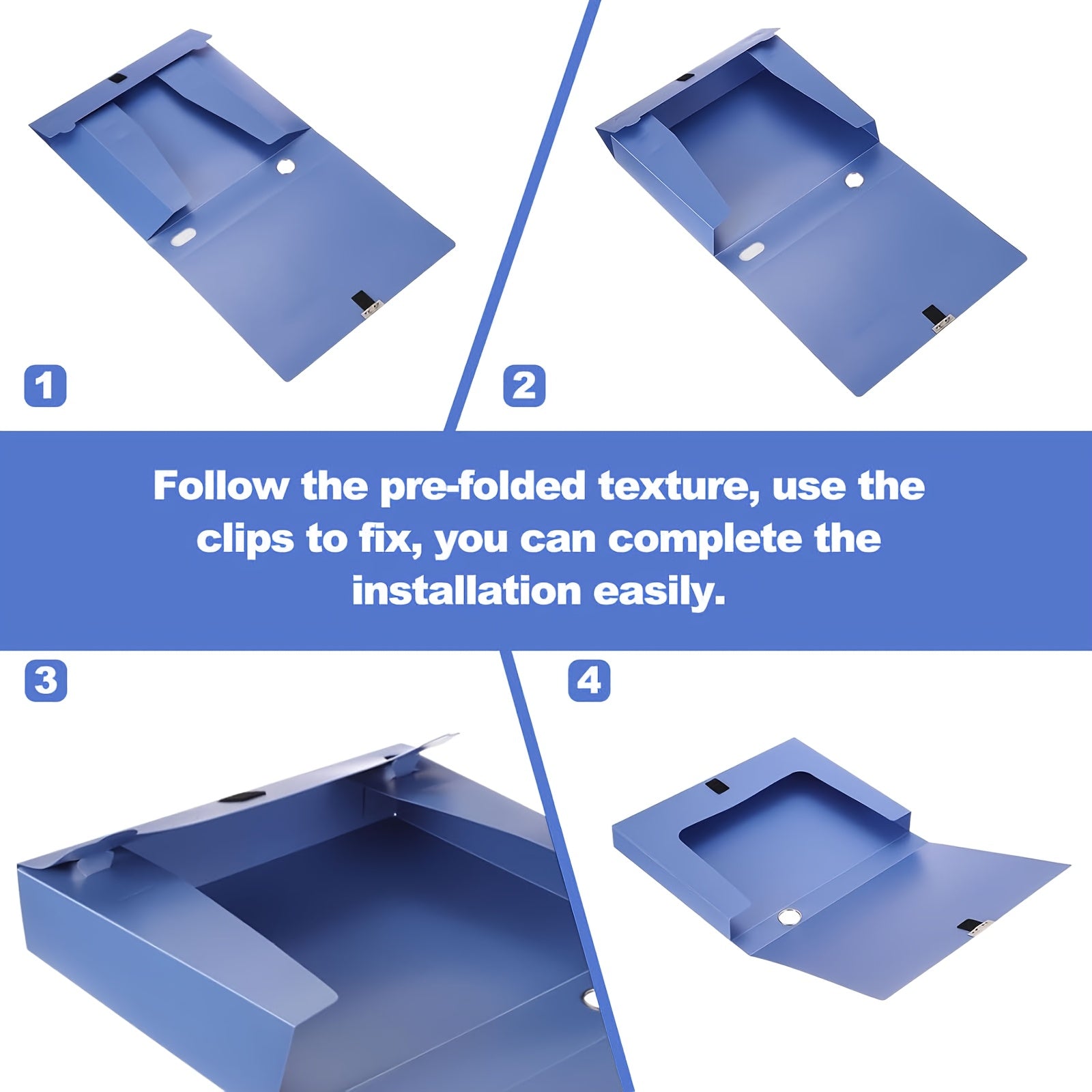 1

2

Follow the pre-folded texture, use the clips to fix, you can complete the installation easily.

3

4