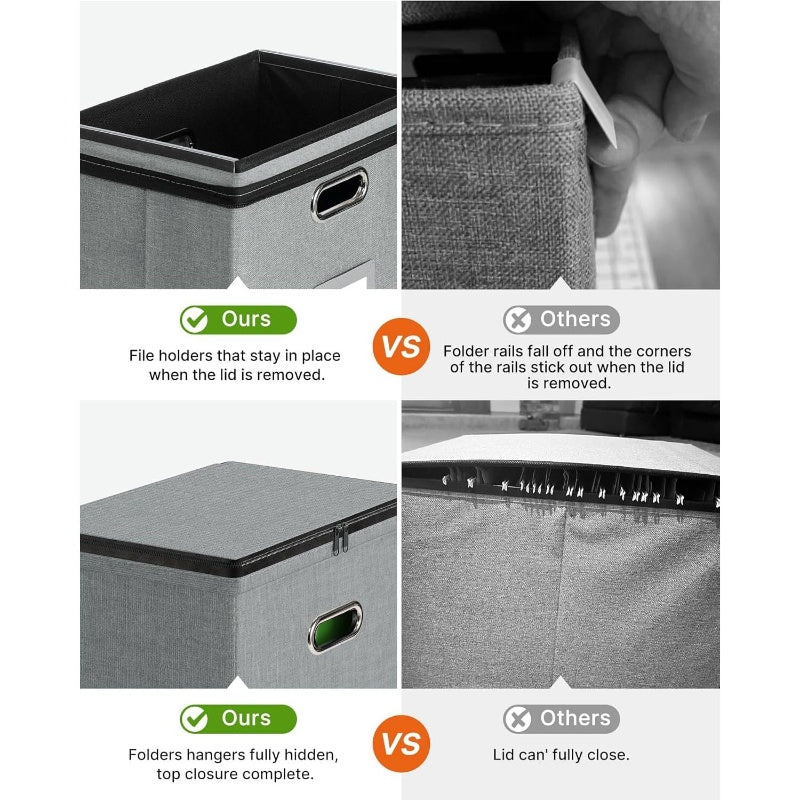 Ours

File holders that stay in place when the lid is removed.

VS

Others

Folder rails fall off and the corners of the rails stick out when the lid is removed.

Ours

Folders hangers fully hidden, top closure complete.

VS

Others

Lid can' fully close.