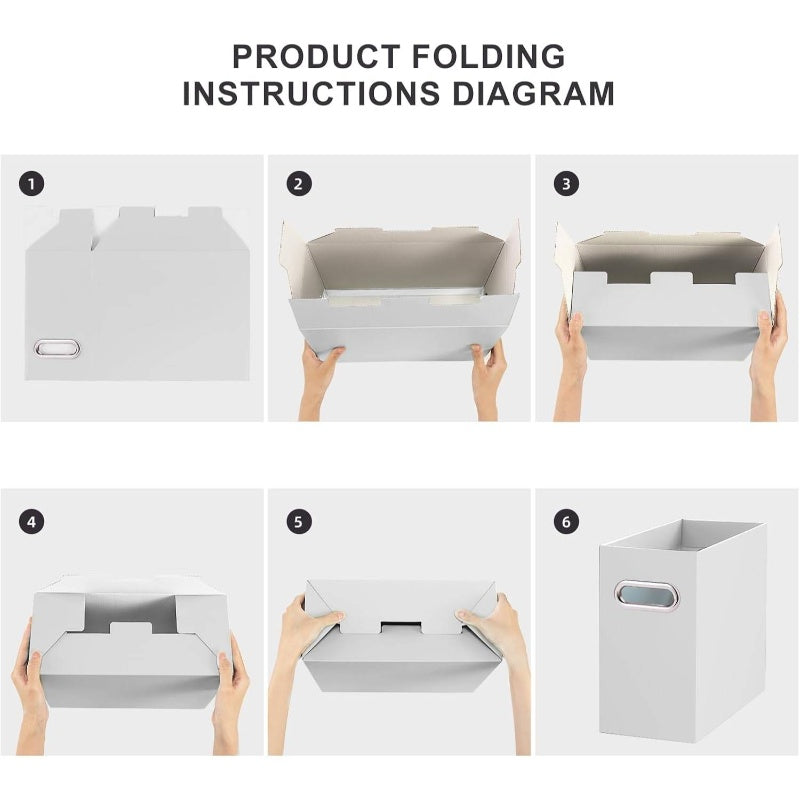 PRODUCT FOLDING
INSTRUCTIONS DIAGRAM

1

2

3

4

5

6